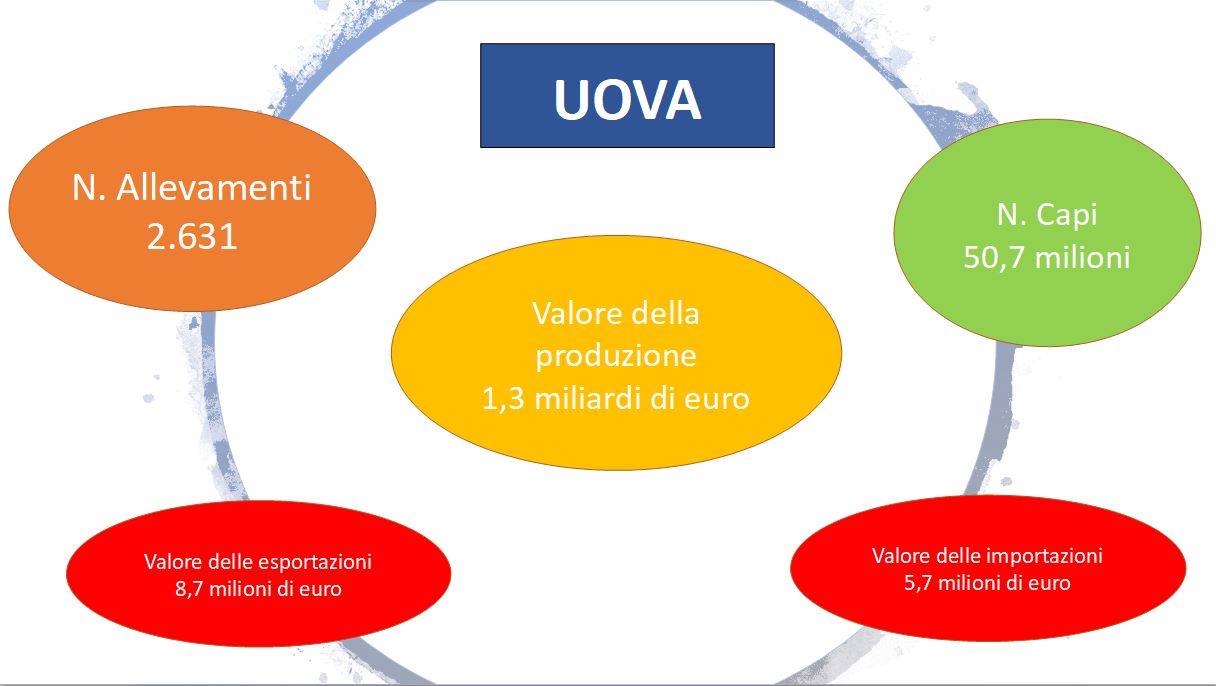 UOVA

N. Allevamenti
2.631

N. Capi
50,7 milioni

Valore della
produzione
1,3 miliardi di euro

Valore delle esportazioni
8,7 milioni di euro

Valore delle importazioni
5,7 milioni di euro